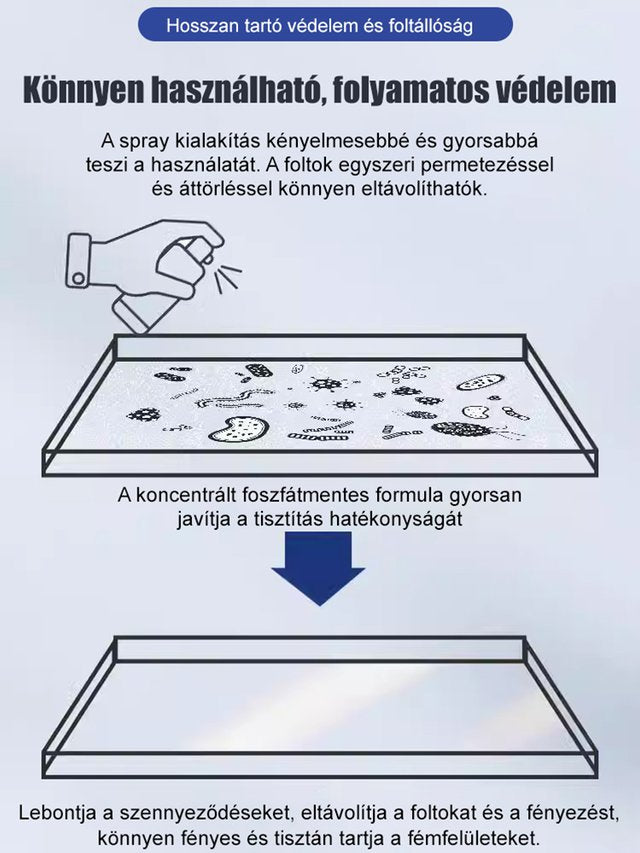 Hosszan tartó védelem és foltállóság

Könnyen használható, folyamatos védelem

A spray kialakítás kényelmesebbé és gyorsabbá teszi a használatát. A foltok egyszeri permetezéssel és áttörléssel könnyen eltávolíthatók.

A koncentrált foszfátmentes formula gyorsan javítja a tisztítás hatékonyságát

Lebontja a szennyeződéseket, eltávolítja a foltokat és a fényezést, könnyen fényes és tisztán tartja a fémfelületeket.