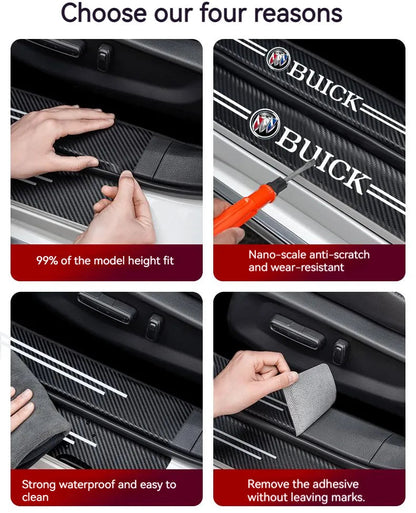 Choose our four reasons

99% of the model height fit

BUICK

BUICK

Nano-scale anti-scratch and wear-resistant

Strong waterproof and easy to clean

Remove the adhesive without leaving marks.