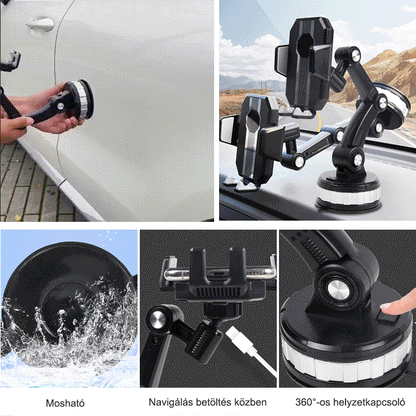 Mosható

Navigálás betöltés közben

360°-os helyzetkapcsoló