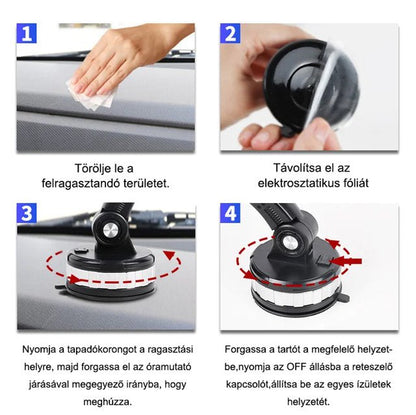 1

Törölje le a felragasztandó területet.

2

Távolítsa el az elektrosztatikus fóliát

3

Nyomja a tapadókorongot a ragasztási helyre, majd forgassa el az óramutató járásával megegyező irányba, hogy meghúzza.

4

Forgassa a tartót a megfelelő helyzetbe,nyomja az OFF állásba a reteszelő kapcsolót,állítsa be az egyes ízületek helyzetét.