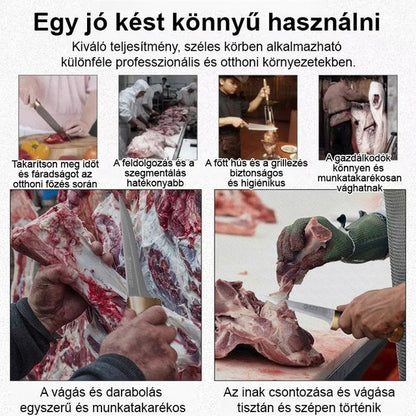 Egy jó kést könnyű használni

Kiváló teljesítmény, széles körben alkalmazható különféle professzionális és otthoni környezetekben.

Takarítson meg időt és fáradságot az otthoni főzés során

A feldolgozás és a szegmentálás hatékonyabb

A főtt hús és a grillezés biztonságos és higiénikus

A gazdálkodók könnyen és munkatakarékosan vághatnak

A vágás és darabolás egyszerű és munkatakarékos

Az inak csontozása és vágása tisztán és szépen történik