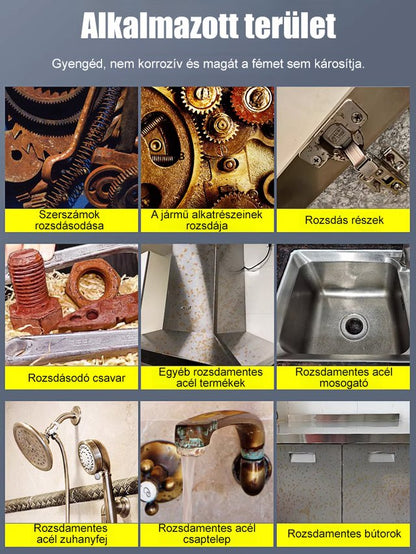 Alkalmazott terület

Gyengéd, nem korrozív és magát a fémet sem károsítja.

Szerszámok rozsdásodása

A jármű alkatrészeinek rozsdája

Rozsdás részek

Rozsdásodó csavar

Egyéb rozsdamentes acél termékek

Rozsdamentes acél mosogató

Rozsdamentes acél zuhanyfej

Rozsdamentes acél csaptelep

Rozsdamentes bútorok