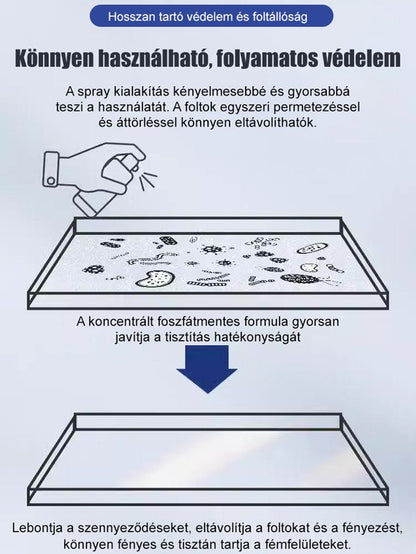 Hosszan tartó védelem és foltállóság

Könnyen használható, folyamatos védelem

A spray kialakítás kényelmesebbé és gyorsabbá teszi a használatát. A foltok egyszeri permetezéssel és áttörléssel könnyen eltávolíthatók.

A koncentrált foszfátmentes formula gyorsan javítja a tisztítás hatékonyságát

Lebontja a szennyeződéseket, eltávolítja a foltokat és a fényezést, könnyen fényes és tisztán tartja a fémfelületeket.