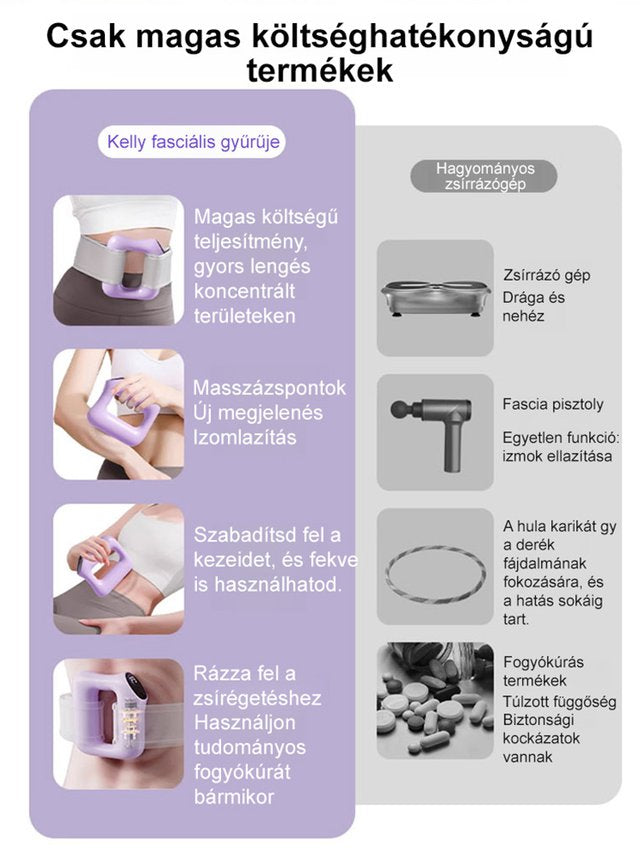 Csak magas költséghatékonyságú termékek

Kelly fasciális gyűrűje

Magas költségű teljesítmény, gyors lengés koncentrált területeken

Masszázspontok
Új megjelenés
Izomlazítás

Szabadítsd fel a kezeidet, és fekve is használhatod.

Rázza fel a zsírégetéshez
Használjon tudományos fogyókúrát bármikor

Hagyományos zsírrázógép

Zsírrázó gép
Drága és nehéz

Fascia pisztoly

Egyetlen funkció: izmok ellazítása

A hula karikát gy a derék fájdalmának fokozására, és a hatás sokáig tart.

Fogyókúrás termékek
Túlzott függőség
Biztonsági kockázatok vannak