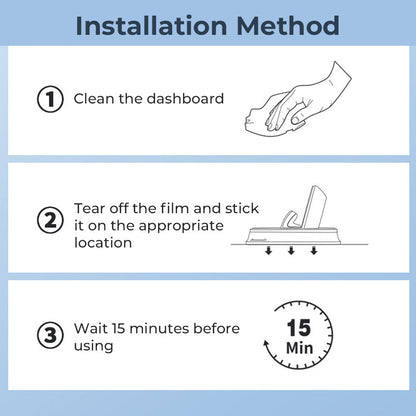 Installation Method

① Clean the dashboard

② Tear off the film and stick it on the appropriate location

③ Wait 15 minutes before using

15 Min