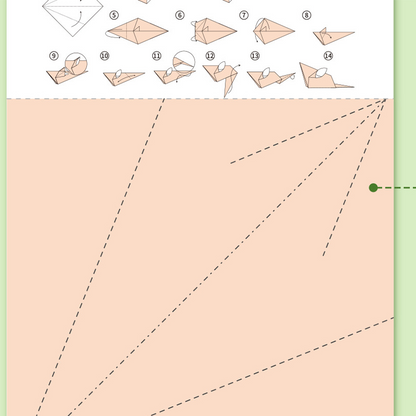 5
6
7
8
9
10
11
12
13
14